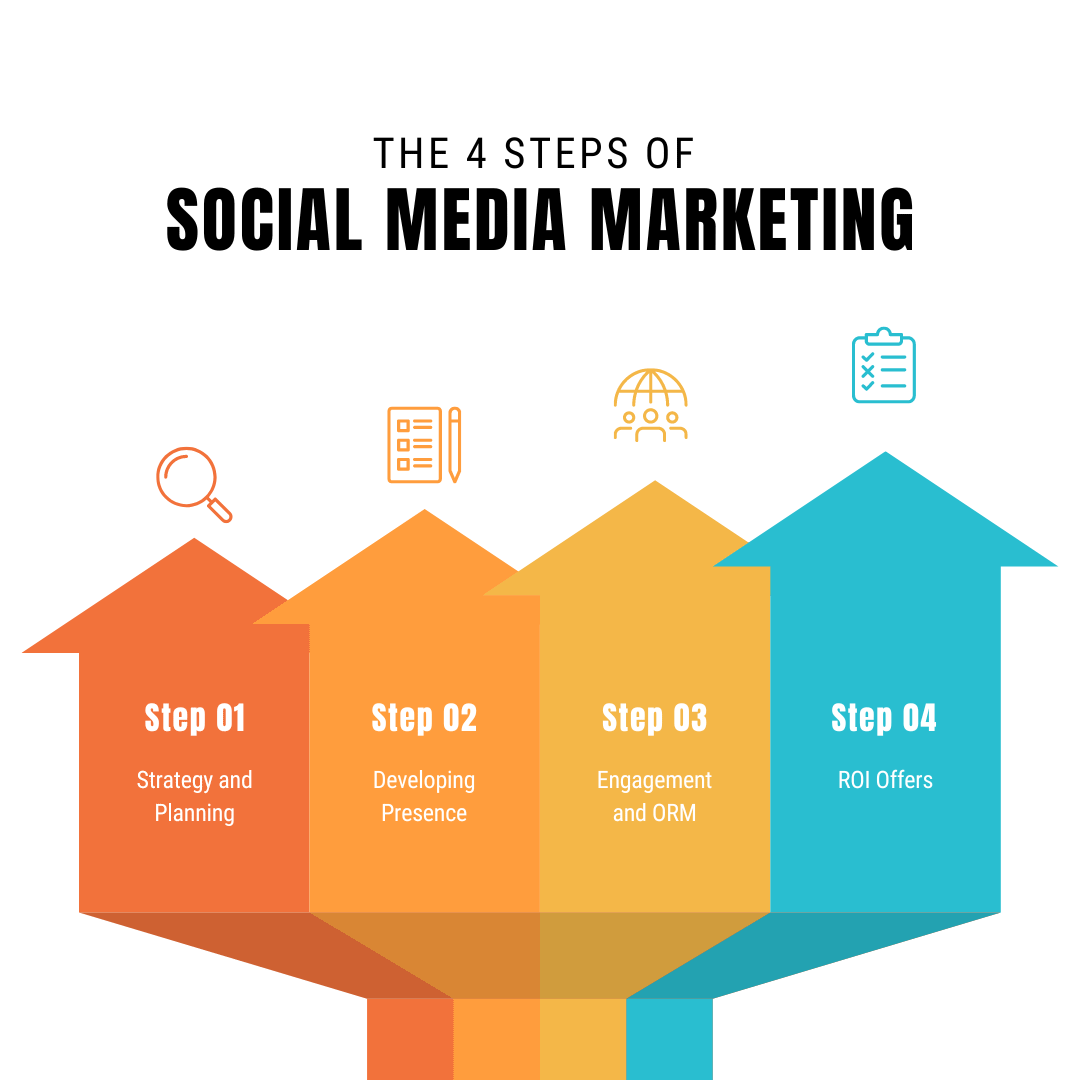 THE 4 STEPS OF
SOCIAL MEDIA MARKETING

Step 01
Strategy and Planning

Step 02
Developing Presence

Step 03
Engagement and ORM

Step 04
ROI Offers